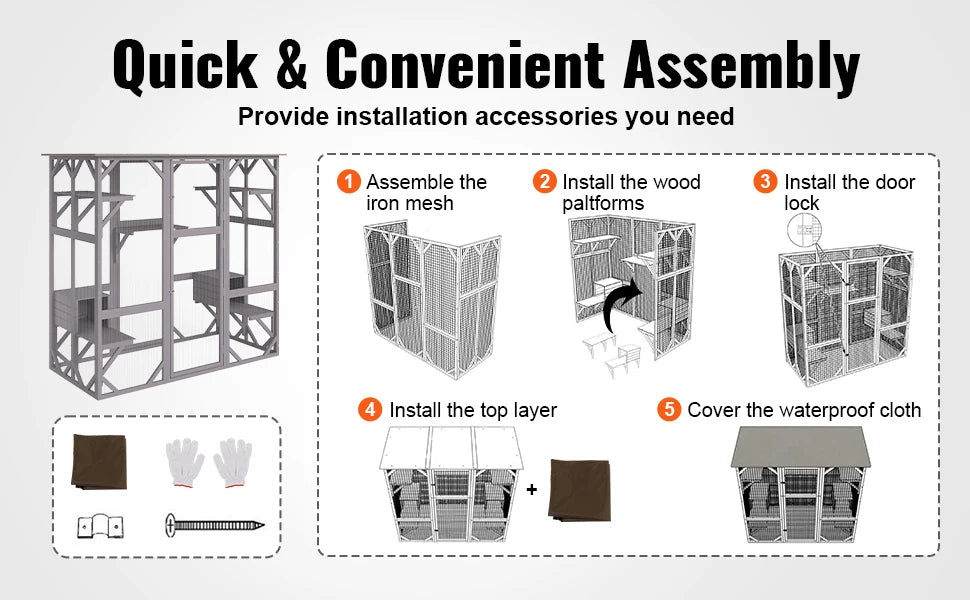 Quick & Convenient Assembly

Provide installation accessories you need

1 Assemble the iron mesh

2 Install the wood paltforms

3 Install the door lock

4 Install the top layer

+

5 Cover the waterproof cloth